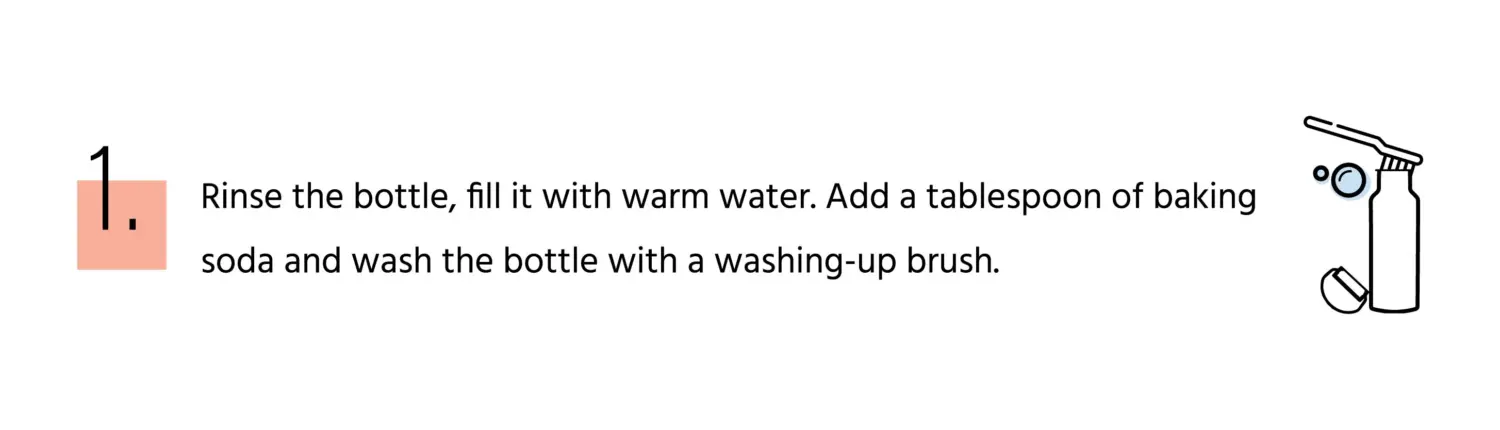 1.

Rinse the bottle, fill it with warm water. Add a tablespoon of baking soda and wash the bottle with a washing-up brush.