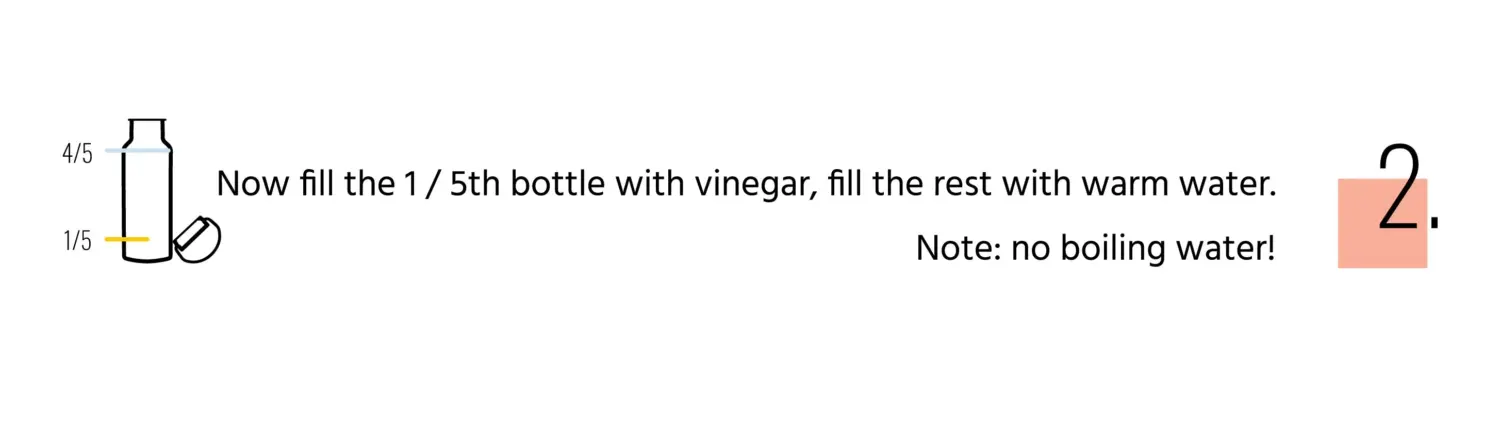 4/5

1/5

Now fill the 1 / 5th bottle with vinegar, fill the rest with warm water.

Note: no boiling water!

2.