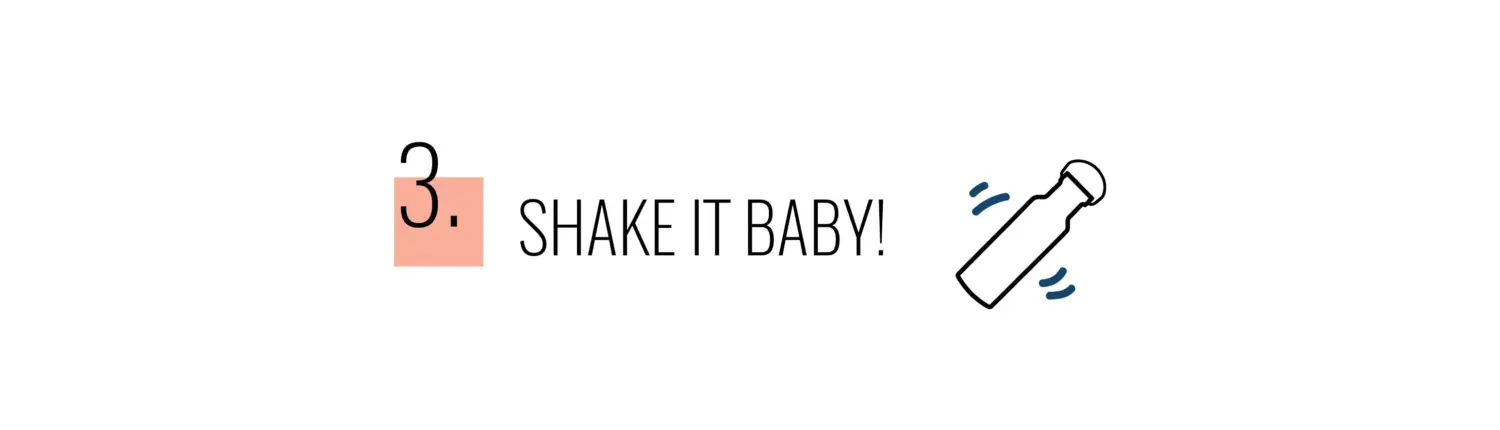 3. SHAKE IT BABY!