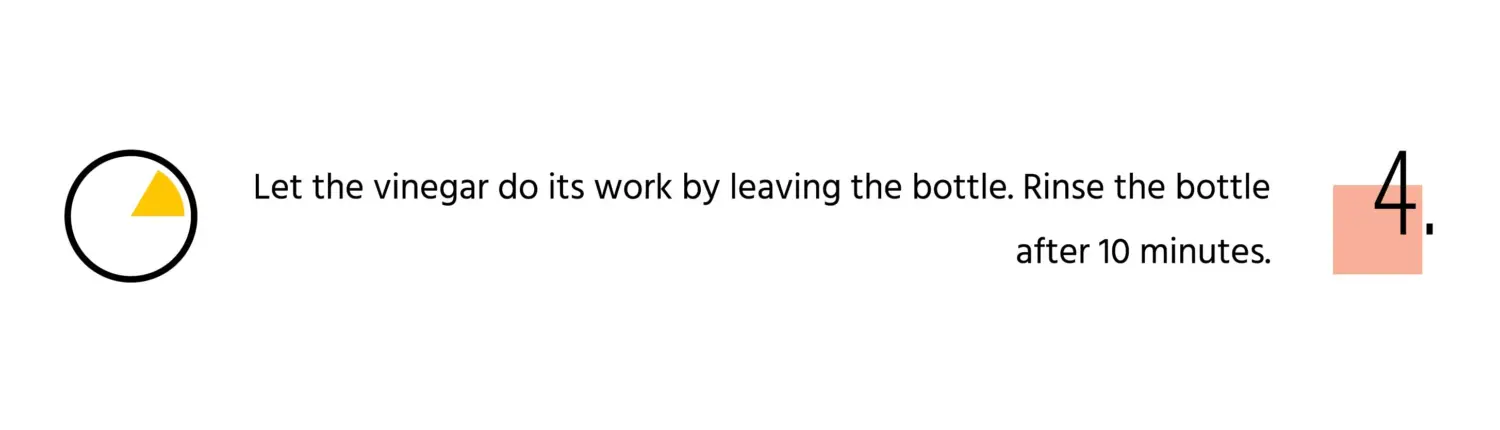 Let the vinegar do its work by leaving the bottle. Rinse the bottle after 10 minutes.

4.