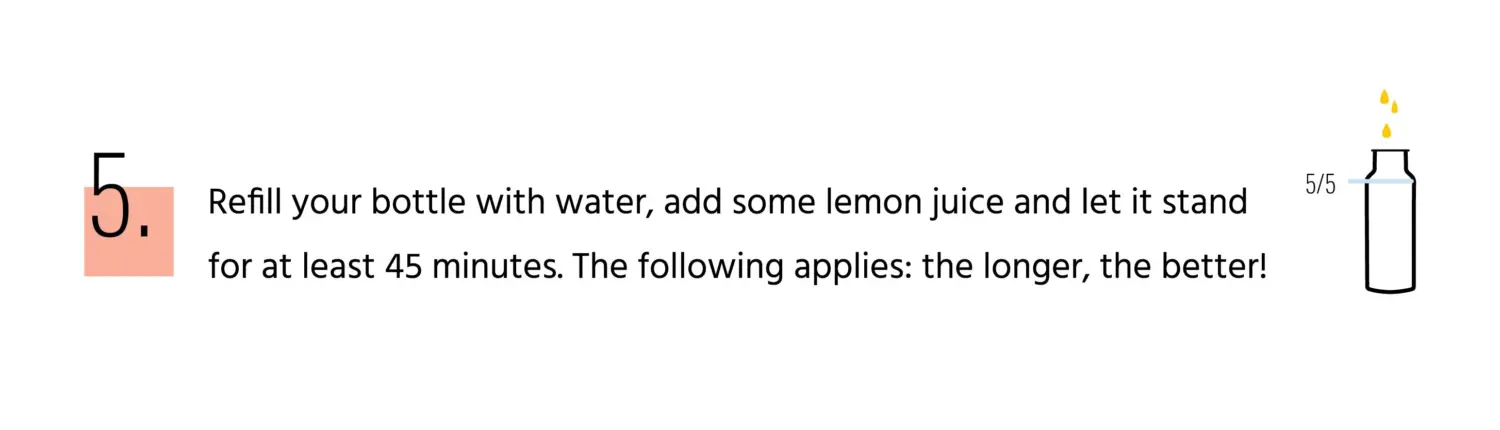 5.

Refill your bottle with water, add some lemon juice and let it stand for at least 45 minutes. The following applies: the longer, the better!

5/5