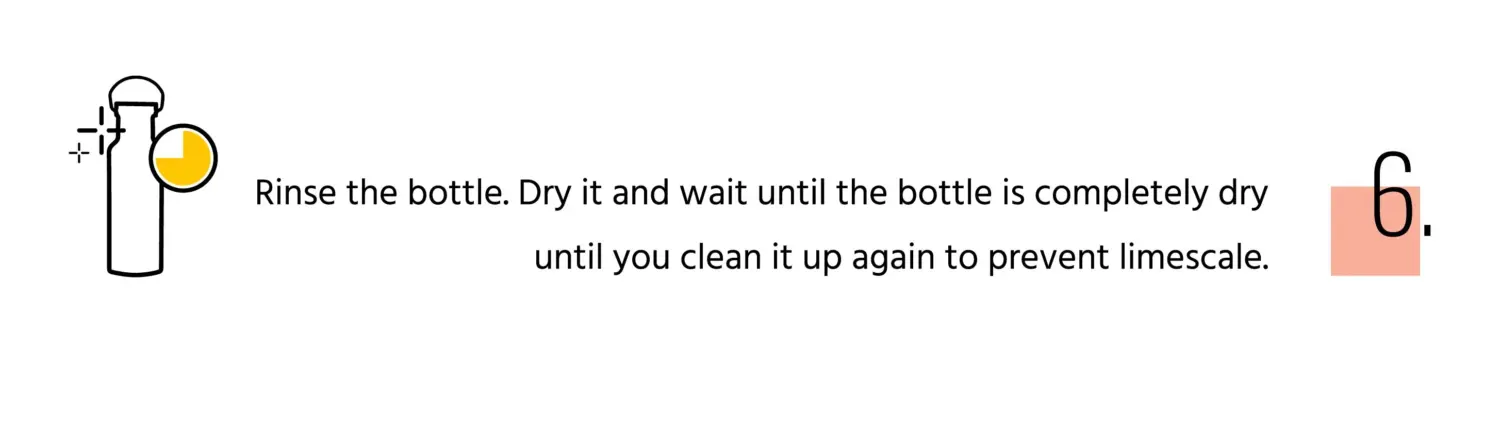 Rinse the bottle. Dry it and wait until the bottle is completely dry until you clean it up again to prevent limescale.

6.